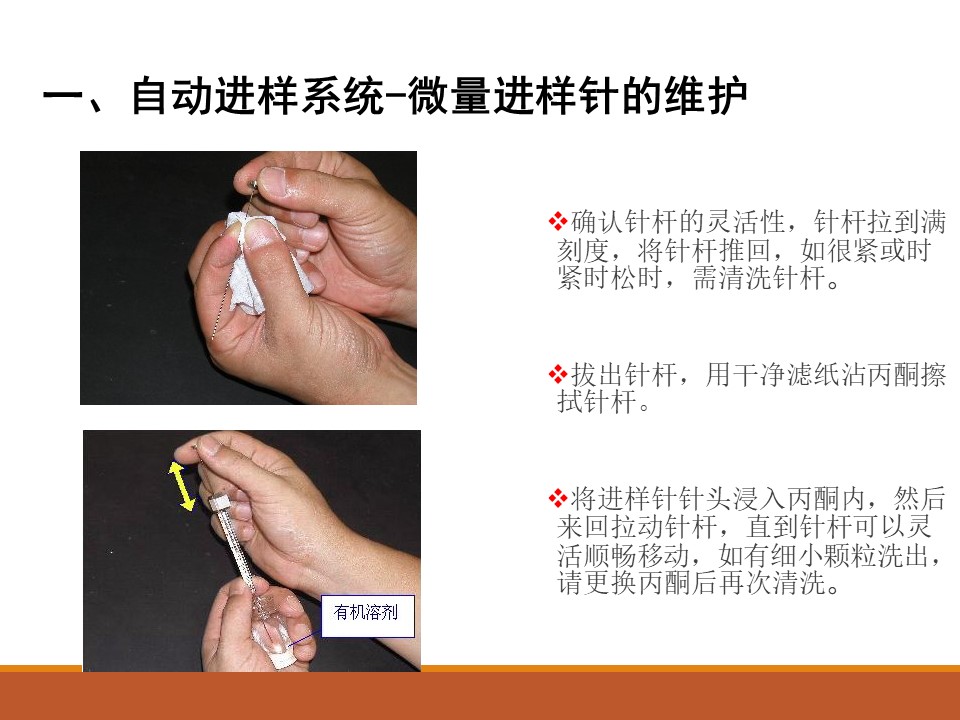 一、自动进样系统-微量进样针的维护

❖确认针杆的灵活性，针杆拉到满刻度，将针杆推回，如很紧或时紧时松时，需清洗针杆。

❖拔出针杆，用干净滤纸沾丙酮擦拭针杆。

❖将进样针针头浸入丙酮内，然后来回拉动针杆，直到针杆可以灵活顺畅移动，如有细小颗粒洗出，请更换丙酮后再次清洗。

有机溶剂