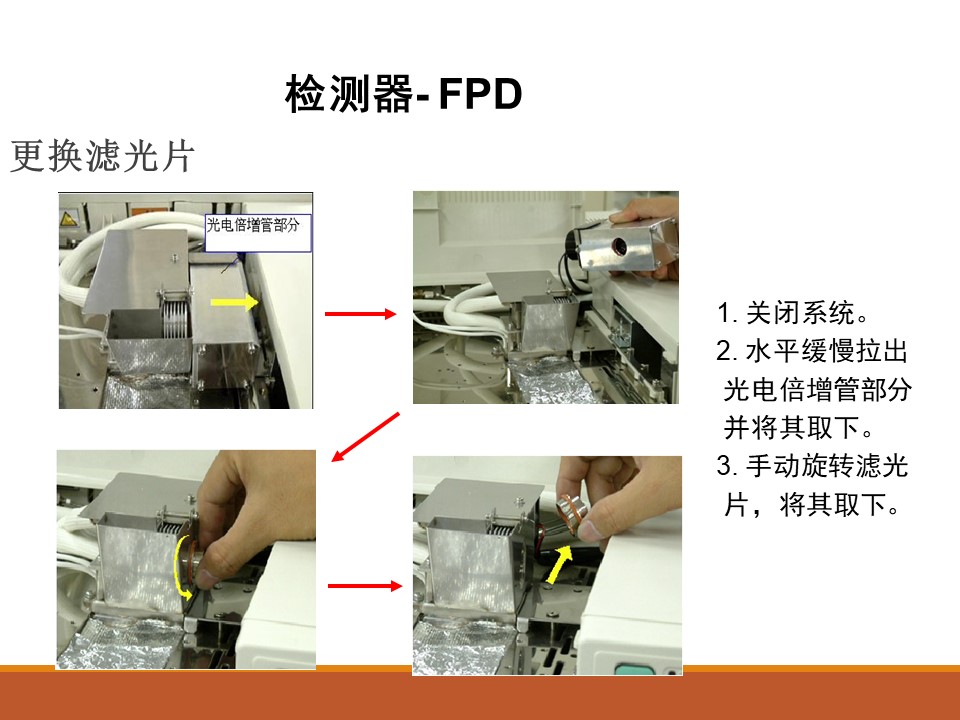 检测器- FPD

更换滤光片

光电倍增管部分

1. 关闭系统。
2. 水平缓慢拉出光电倍增管部分并将其取下。
3. 手动旋转滤光片，将其取下。